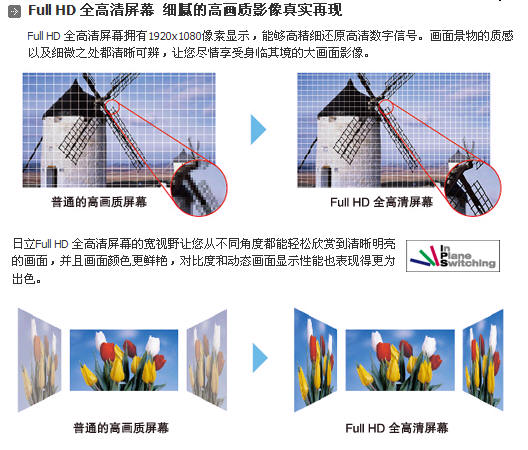 Full HD 全高清屏幕 细腻的高画质影像真实再现

Full HD 全高清屏幕拥有1920x1080像素显示，能够高精细还原高清数字信号。画面景物的质感以及细微之处都清晰可辨，让您尽情享受身临其境的大画面影像。

普通的高画质屏幕

Full HD 全高清屏幕

日立Full HD 全高清屏幕的宽视野让您从不同角度都能轻松欣赏到清晰明亮的画面，并且画面颜色更鲜艳，对比度和动态画面显示性能也表现得更为出色。

In Plane Switching

普通的高画质屏幕

Full HD 全高清屏幕