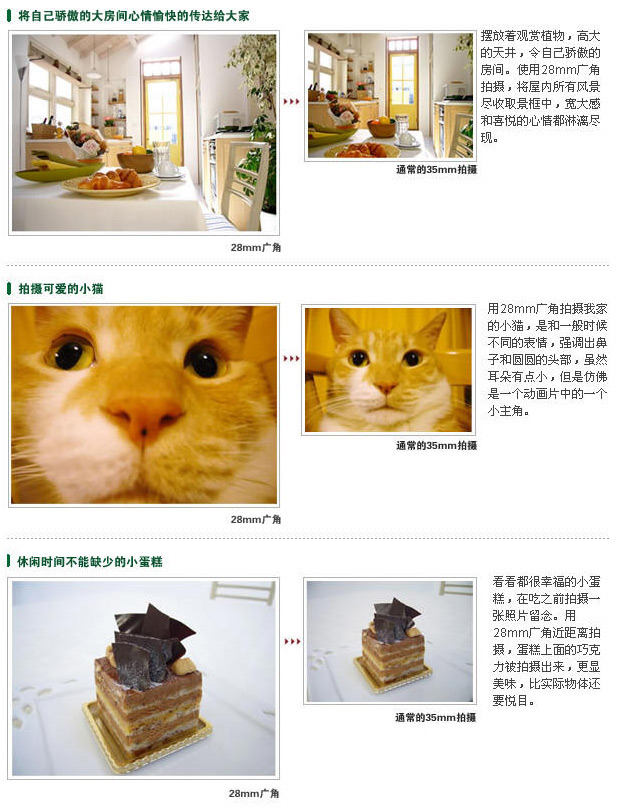 将自己骄傲的大房间心情愉快的传达给大家

28mm广角

通常的35mm拍摄

摆放着观赏植物，高大的天井，令自己骄傲的房间。使用28mm广角拍摄，将屋内所有风景尽收取景框中，宽大感和喜悦的心情都淋漓尽现。

拍摄可爱的小猫

28mm广角

通常的35mm拍摄

用28mm广角拍摄我家的小猫，是和一般时候不同的表情，强调出鼻子和圆圆的头部，虽然耳朵有点小，但是仿佛是一个动画片中的一个小主角。

休闲时间不能缺少的小蛋糕

28mm广角

通常的35mm拍摄

看看都很幸福的小蛋糕，在吃之前拍摄一张照片留念。用28mm广角近距离拍摄，蛋糕上面的巧克力被拍摄出来，更显美味，比实际物体还要悦目。